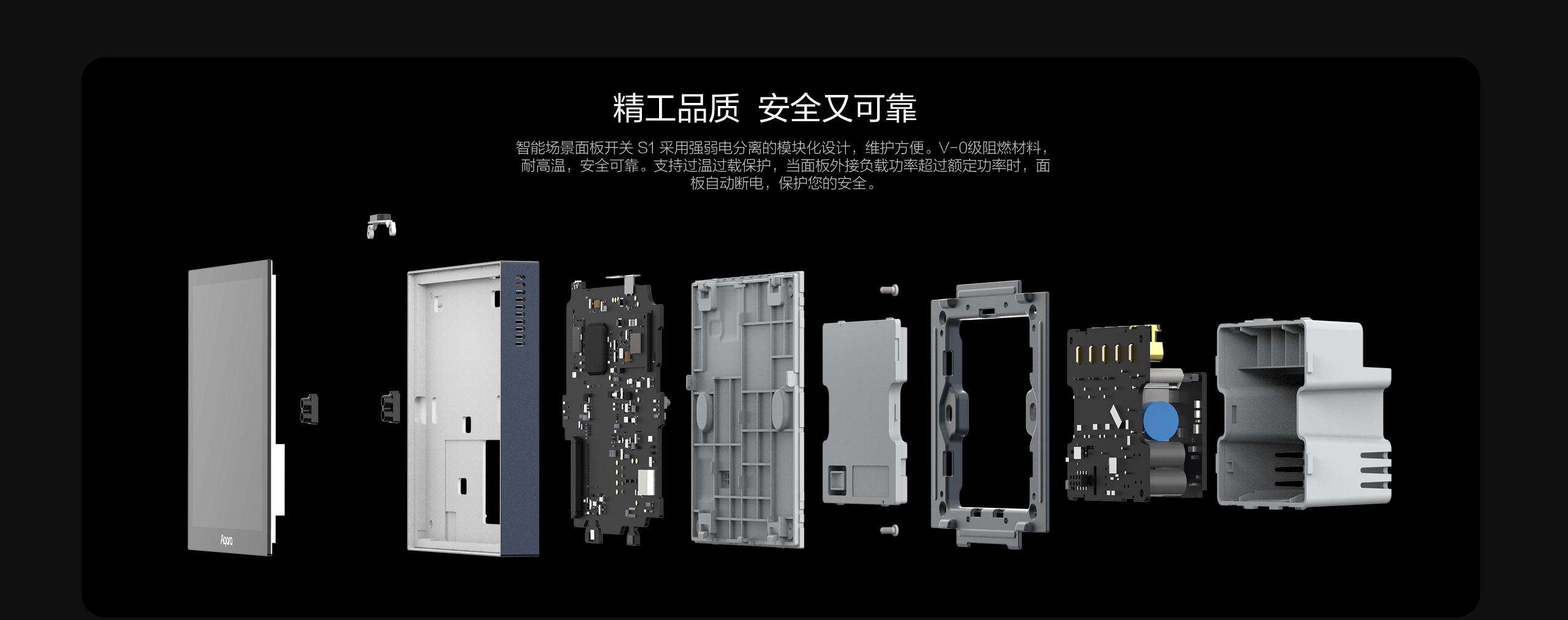 精工品质 安全又可靠

智能场景面板开关 S1 采用强弱电分离的模块化设计，维护方便。V-0级阻燃材料，耐高温，安全可靠。支持过温过载保护，当面板外接负载功率超过额定功率时，面板自动断电，保护您的安全。

Aqara